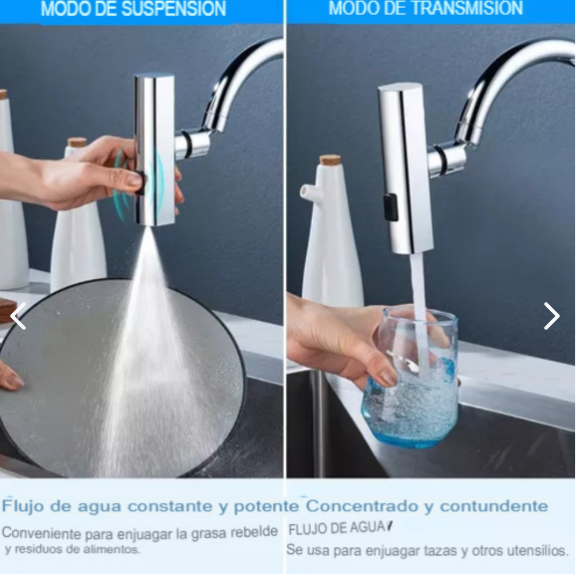 MODO DE SUSPENSION

Flujo de agua constante y potente

Conveniente para enjuagar la grasa rebelde y residuos de alimentos.

MODO DE TRANSMISION

Concentrado y contundente

FLUJO DE AGUA

Se usa para enjuagar tazas y otros utensilios.