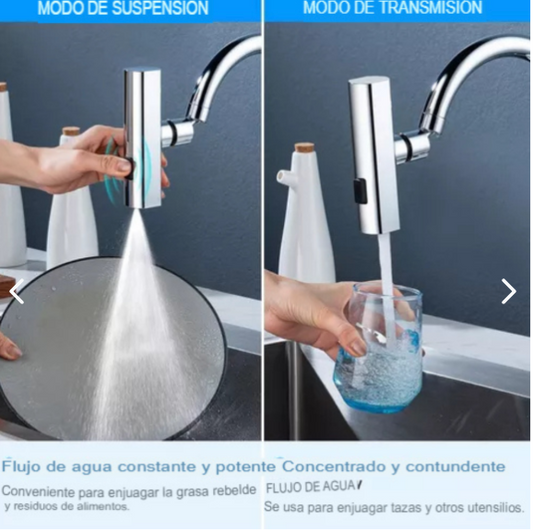 MODO DE SUSPENSION

Flujo de agua constante y potente

Conveniente para enjuagar la grasa rebelde y residuos de alimentos.

MODO DE TRANSMISION

Concentrado y contundente

FLUJO DE AGUA

Se usa para enjuagar tazas y otros utensilios.