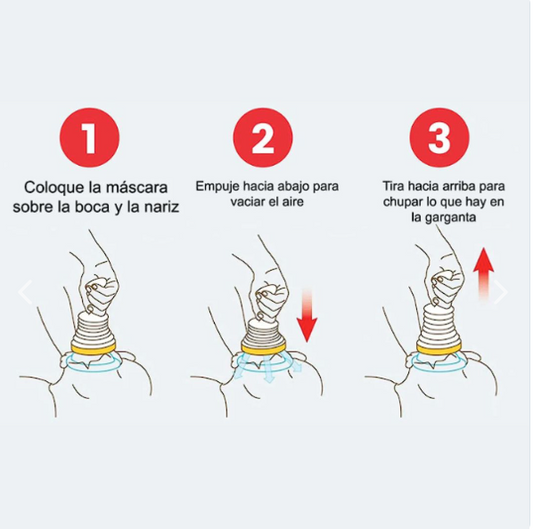 1

Coloque la máscara sobre la boca y la nariz

2

Empuje hacia abajo para vaciar el aire

3

Tira hacia arriba para chupar lo que hay en la garganta