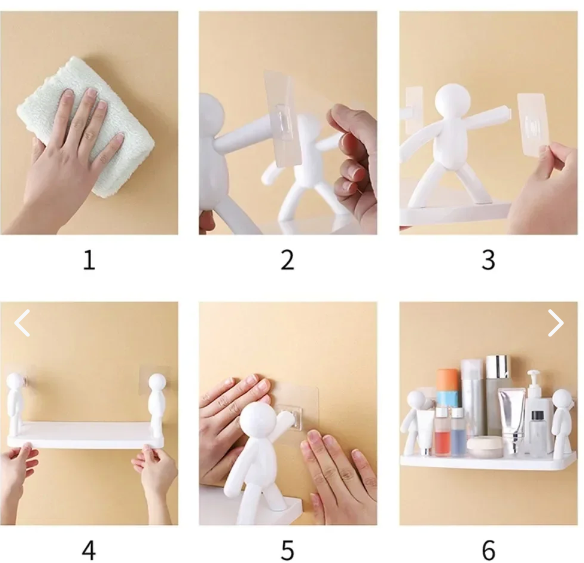 1

2

3

4

5

6