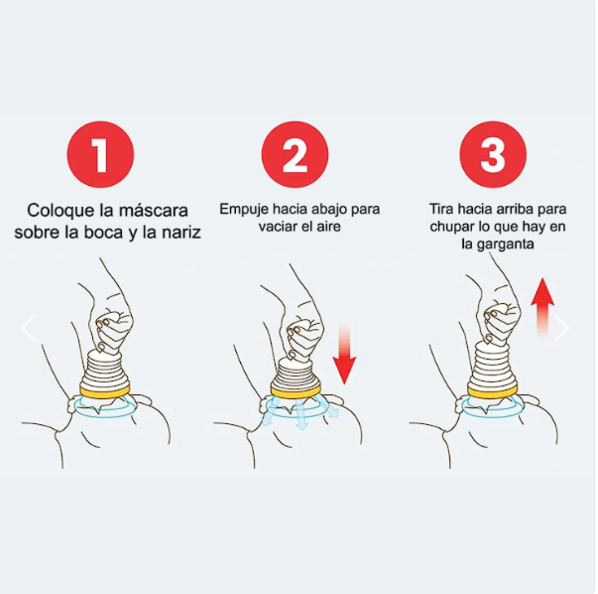 1

Coloque la máscara sobre la boca y la nariz

2

Empuje hacia abajo para vaciar el aire

3

Tira hacia arriba para chupar lo que hay en la garganta