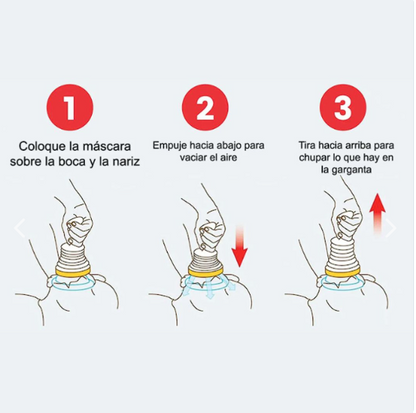 1
Coloque la máscara sobre la boca y la nariz

2
Empuje hacia abajo para vaciar el aire

3
Tira hacia arriba para chupar lo que hay en la garganta