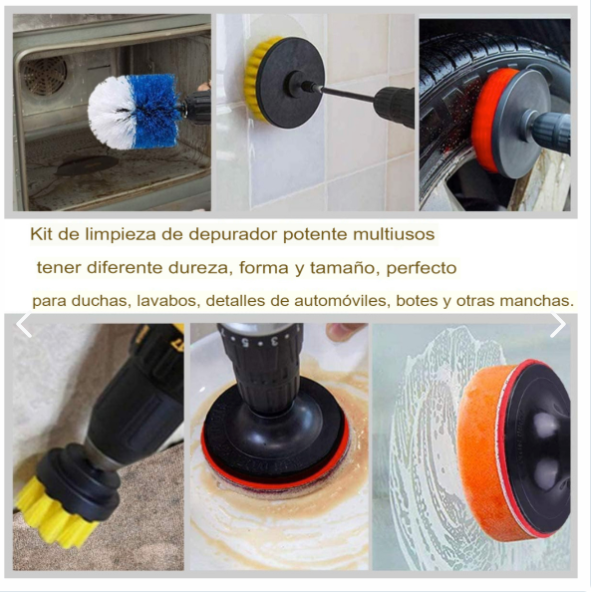 Kit de limpieza de depurador potente multiusos
tener diferente dureza, forma y tamaño, perfecto
para duchas, lavabos, detalles de automóviles, botes y otras manchas.