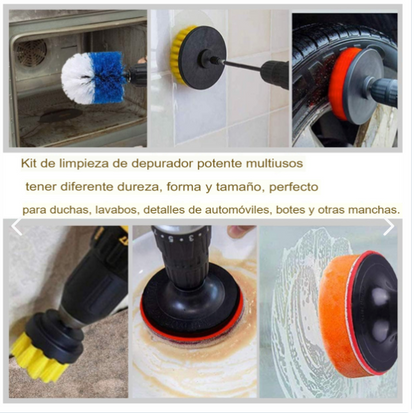 Kit de limpieza de depurador potente multiusos

tener diferente dureza, forma y tamaño, perfecto

para duchas, lavabos, detalles de automóviles, botes y otras manchas.