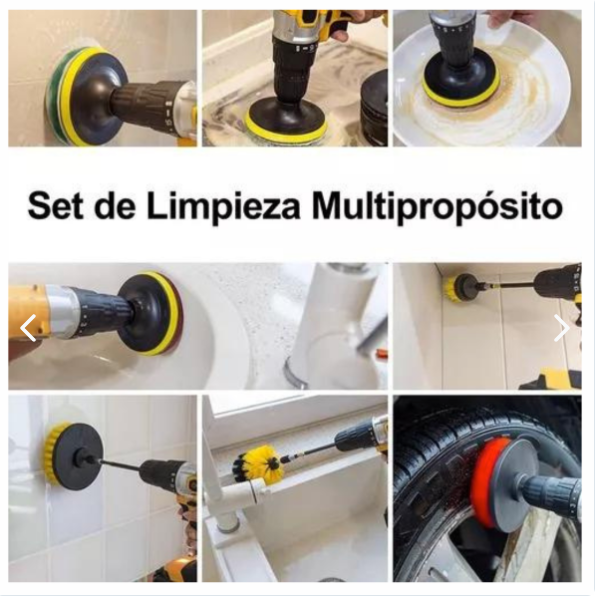 Set de Limpieza Multipropósito