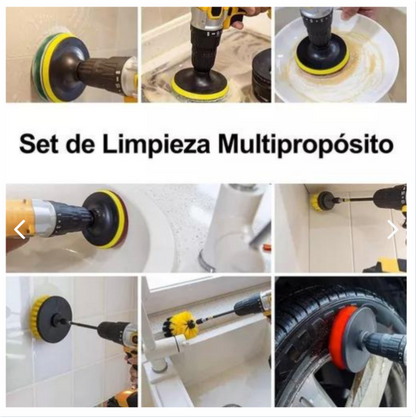 Set de Limpieza Multipropósito