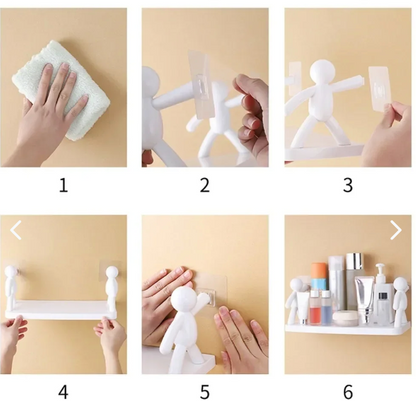 1 2 3

4 5 6